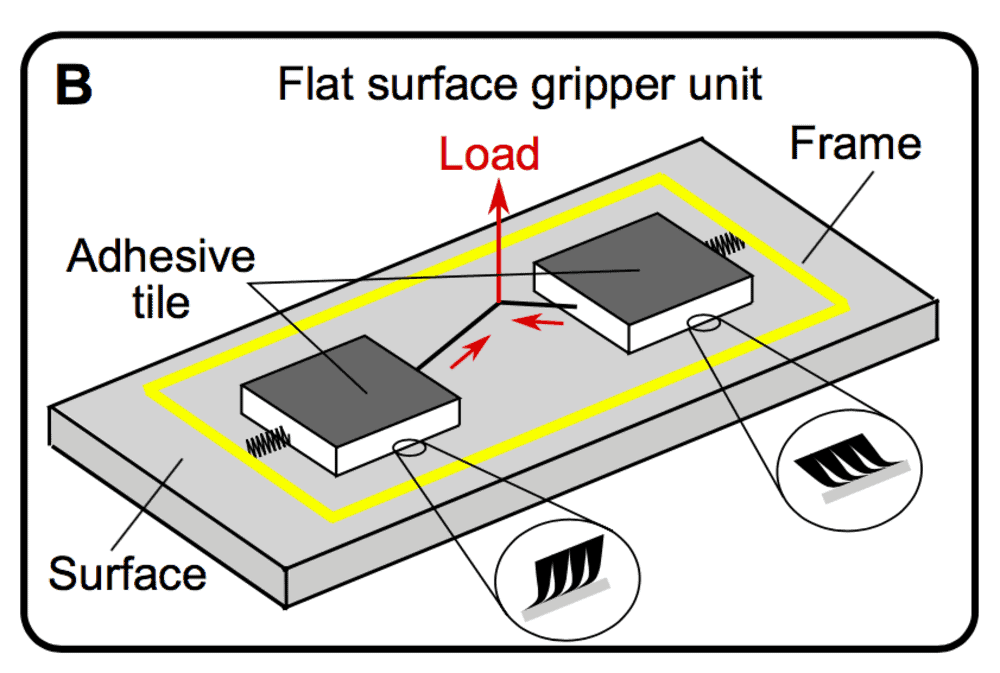 B
Flat surface gripper unit

Load

Frame

Adhesive tile

Surface