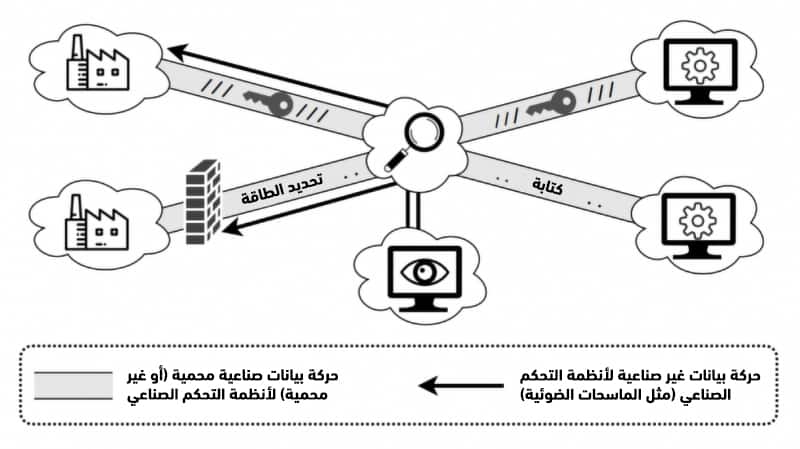 تحديد الطاقة

كتابة

حركة بيانات غير صناعية لأنظمة التحكم الصناعي (مثل الماسحات الضوئية)

حركة بيانات صناعية محمية (أو غير محمية) لأنظمة التحكم الصناعي