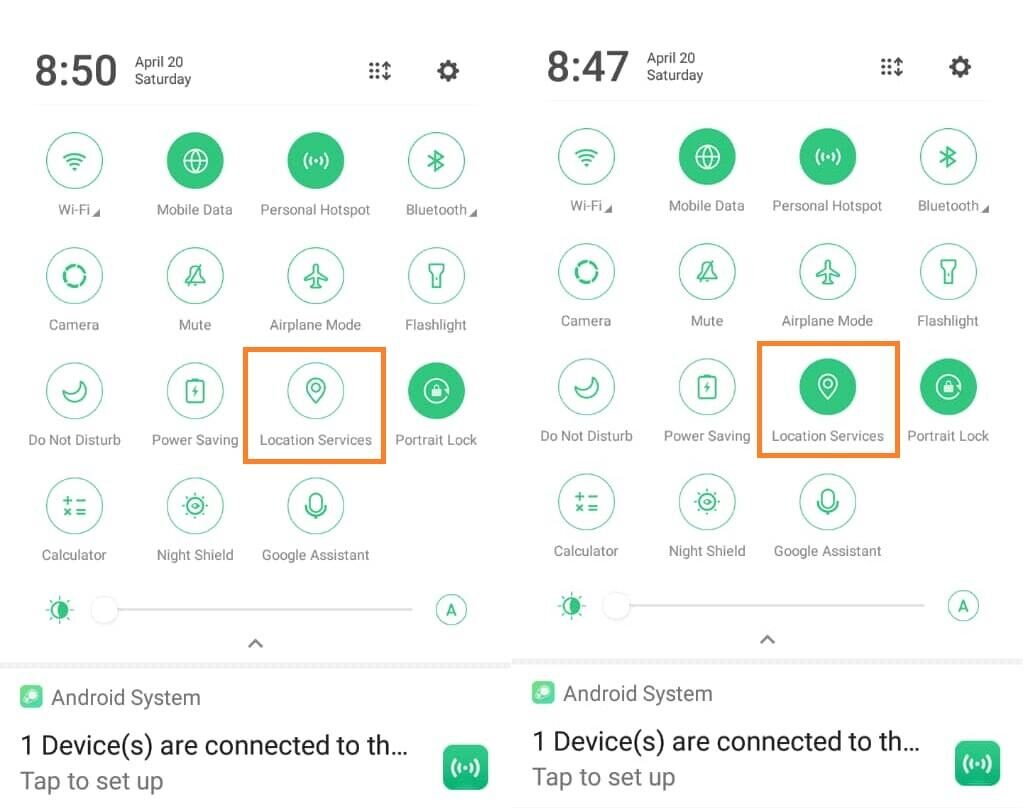 8:50 April 20 Saturday

Wi-Fi
Mobile Data
Personal Hotspot
Bluetooth

Camera
Mute
Airplane Mode
Flashlight

Do Not Disturb
Power Saving
Location Services
Portrait Lock

Calculator
Night Shield
Google Assistant

A

Android System
1 Device(s) are connected to th...
Tap to set up

8:47 April 20 Saturday

Wi-Fi
Mobile Data
Personal Hotspot
Bluetooth

Camera
Mute
Airplane Mode
Flashlight

Do Not Disturb
Power Saving
Location Services
Portrait Lock

Calculator
Night Shield
Google Assistant

A

Android System
1 Device(s) are connected to th...
Tap to set up